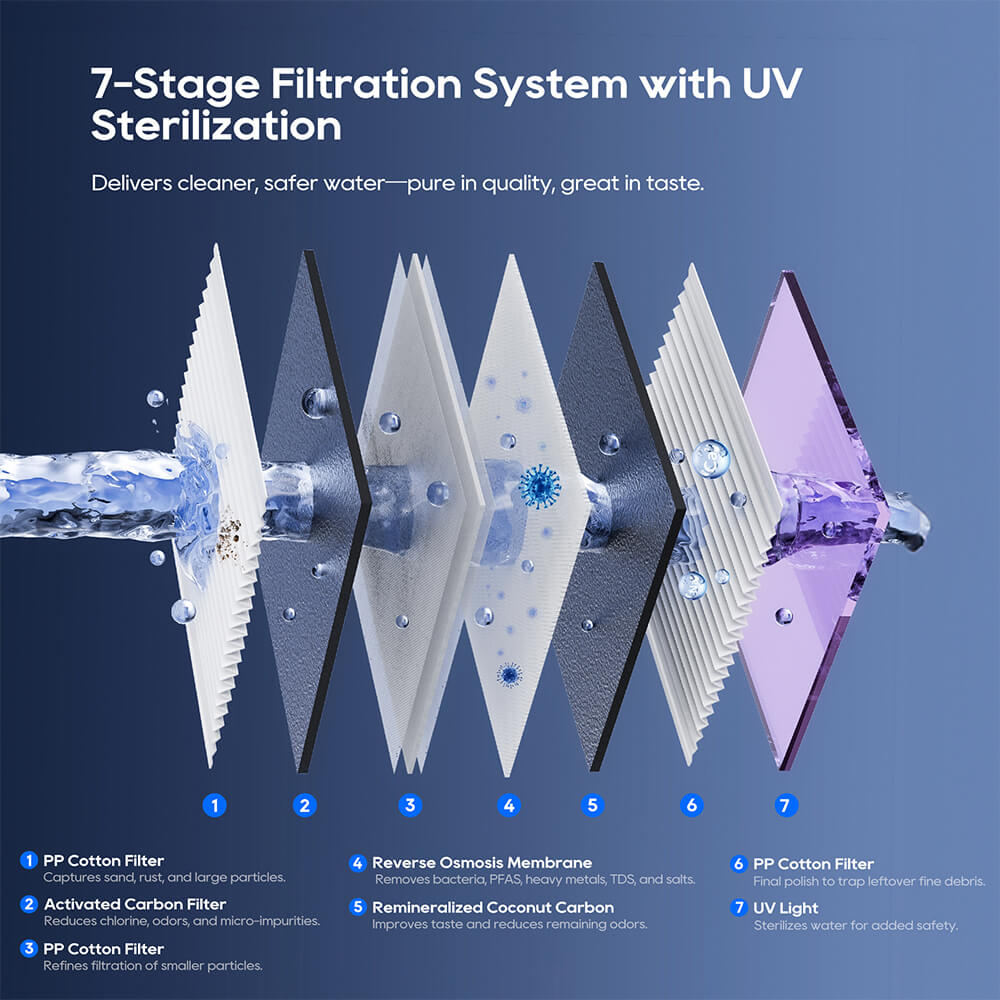 7-Stage Filtration System with UV Sterilization

Delivers cleaner, safer water—pure in quality, great in taste.

1 2 3 4 5 6 7

1 PP Cotton Filter
Captures sand, rust, and large particles.

2 Activated Carbon Filter
Reduces chlorine, odors, and micro-impurities.

3 PP Cotton Filter
Refines filtration of smaller particles.

4 Reverse Osmosis Membrane
Removes bacteria, PFAS, heavy metals, TDS, and salts.

5 Remineralized Coconut Carbon
Improves taste and reduces remaining odors.

6 PP Cotton Filter
Final polish to trap leftover fine debris.

7 UV Light
Sterilizes water for added safety.